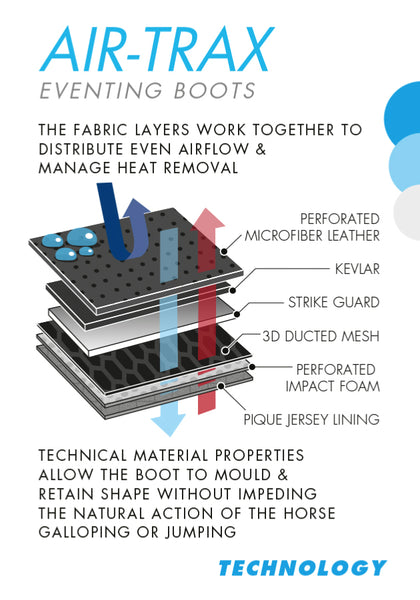 AIR-TRAX
EVENTING BOOTS

THE FABRIC LAYERS WORK TOGETHER TO DISTRIBUTE EVEN AIRFLOW & MANAGE HEAT REMOVAL

PERFORATED MICROFIBER LEATHER

KEVLAR

STRIKE GUARD

3D DUCTED MESH

PERFORATED IMPACT FOAM

PIQUE JERSEY LINING

TECHNICAL MATERIAL PROPERTIES ALLOW THE BOOT TO MOULD & RETAIN SHAPE WITHOUT IMPEDING THE NATURAL ACTION OF THE HORSE GALLOPING OR JUMPING

TECHNOLOGY