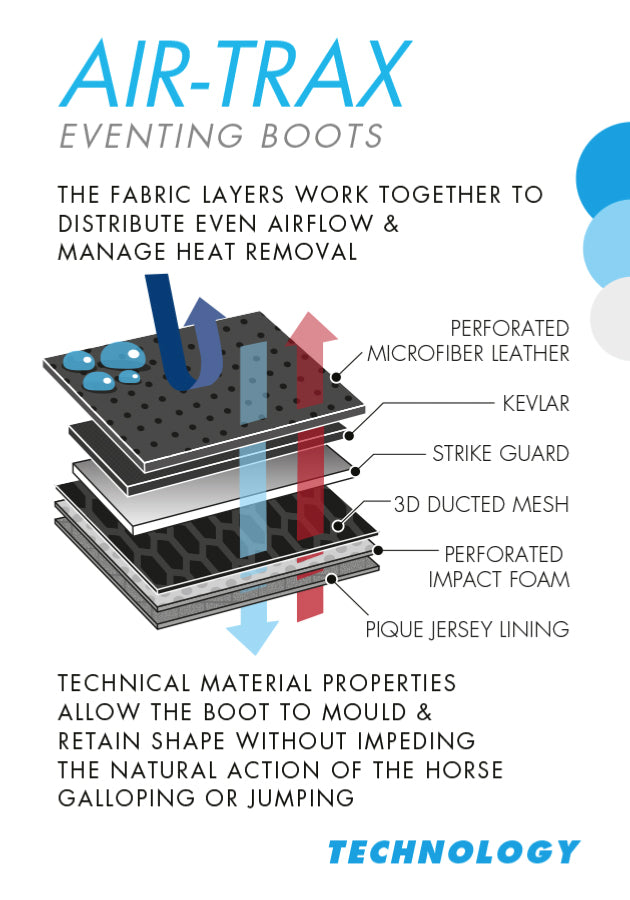 AIR-TRAX
EVENTING BOOTS

THE FABRIC LAYERS WORK TOGETHER TO DISTRIBUTE EVEN AIRFLOW & MANAGE HEAT REMOVAL

PERFORATED MICROFIBER LEATHER

KEVLAR

STRIKE GUARD

3D DUCTED MESH

PERFORATED IMPACT FOAM

PIQUE JERSEY LINING

TECHNICAL MATERIAL PROPERTIES ALLOW THE BOOT TO MOULD & RETAIN SHAPE WITHOUT IMPEDING THE NATURAL ACTION OF THE HORSE GALLOPING OR JUMPING

TECHNOLOGY